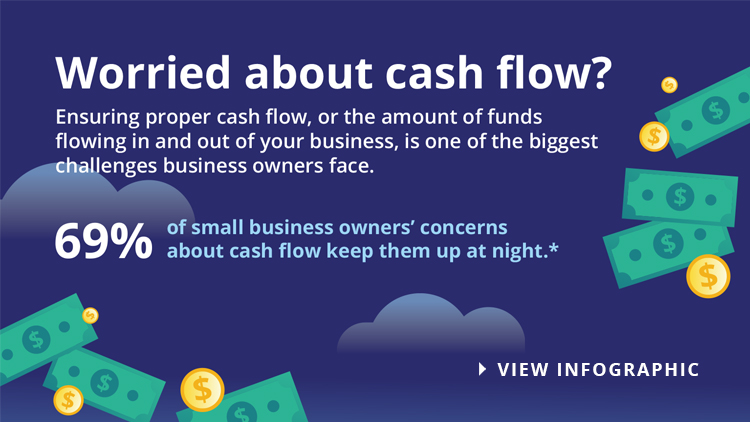 Worried about cash flow?

Ensuring proper cash flow, or the amount of funds flowing in and out of your business, is one of the biggest challenges business owners face.

69% of small business owners' concerns about cash flow keep them up at night.*

VIEW INFOGRAPHIC