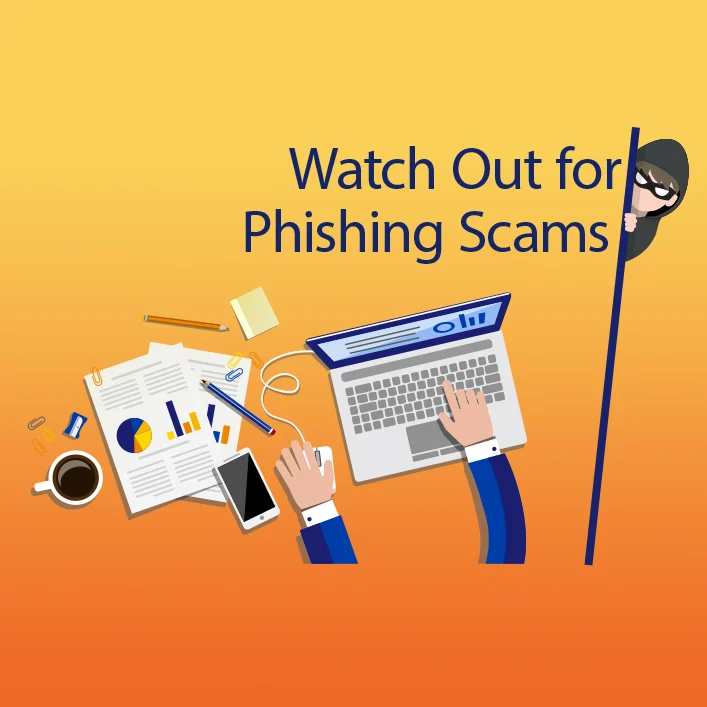 Watch Out for
Phishing Scams